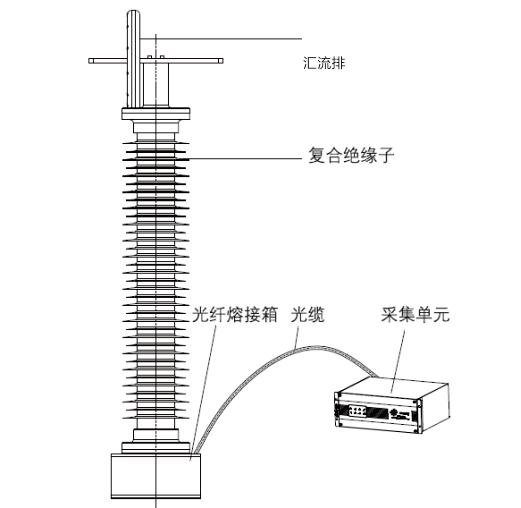 汇流排

复合绝缘子

光纤熔接箱 光缆 采集单元